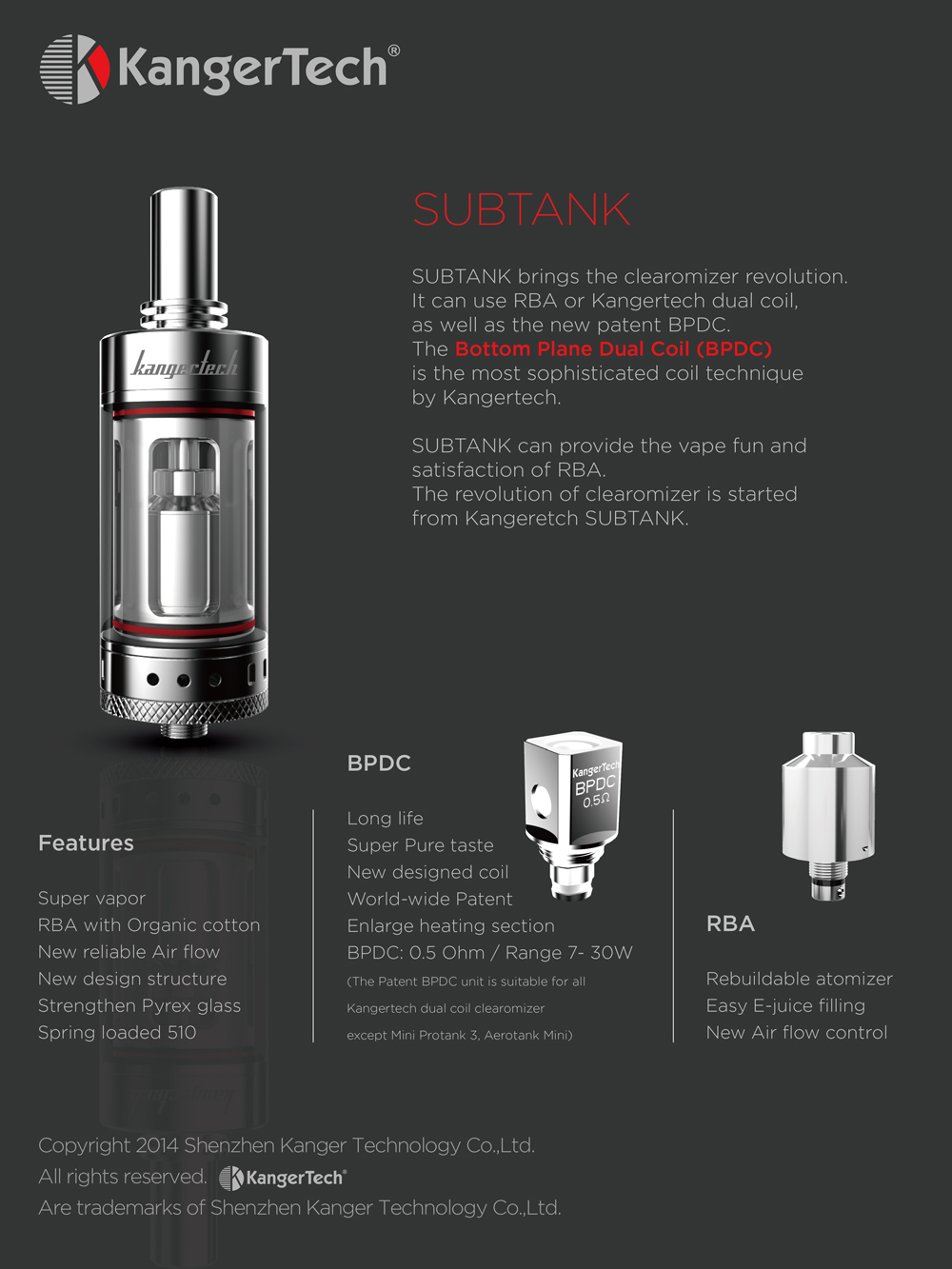 KangerTech®

kangertech

SUBTANK

SUBTANK brings the clearomizer revolution. It can use RBA or Kangertech dual coil, as well as the new patent BPDC. The Bottom Plane Dual Coil (BPDC) is the most sophisticated coil technique by Kangertech.

SUBTANK can provide the vape fun and satisfaction of RBA. The revolution of clearomizer is started from Kangeretch SUBTANK.

Features

Super vapor
RBA with Organic cotton
New reliable Air flow
New design structure
Strengthen Pyrex glass
Spring loaded 510

BPDC

KangerTech
BPDC
0.5Ω

Long life
Super Pure taste
New designed coil
World-wide Patent
Enlarge heating section
BPDC: 0.5 Ohm / Range 7- 30W
(The Patent BPDC unit is suitable for all Kangertech dual coil clearomizer except Mini Protank 3, Aerotank Mini)

RBA

Rebuildable atomizer
Easy E-juice filling
New Air flow control

Copyright 2014 Shenzhen Kanger Technology Co.,Ltd.
All rights reserved. KangerTech®
Are trademarks of Shenzhen Kanger Technology Co.,Ltd.