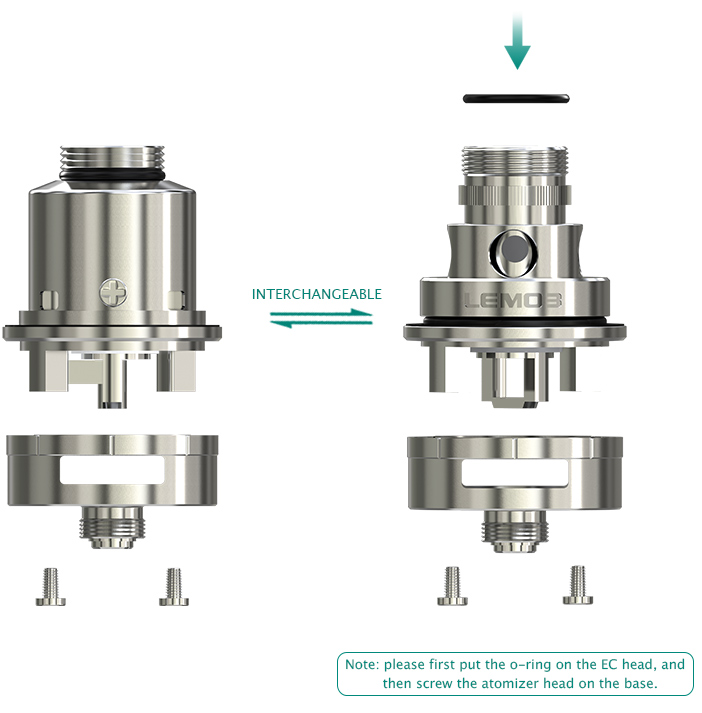 INTERCHANGEABLE

LEMO3

Note: please first put the o-ring on the EC head, and then screw the atomizer head on the base.